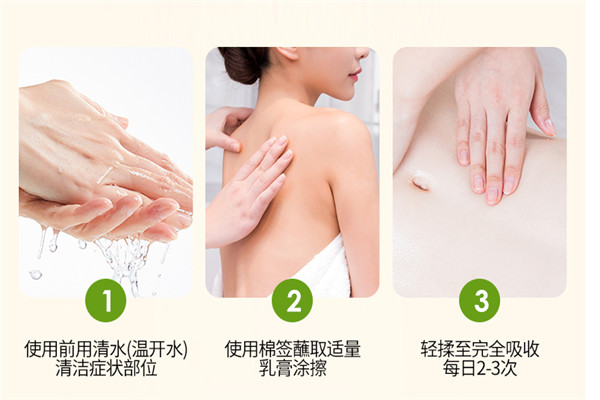 1

使用前用清水(温开水)
清洁症状部位

2

使用棉签蘸取适量
乳膏涂擦

3

轻揉至完全吸收
每日2-3次